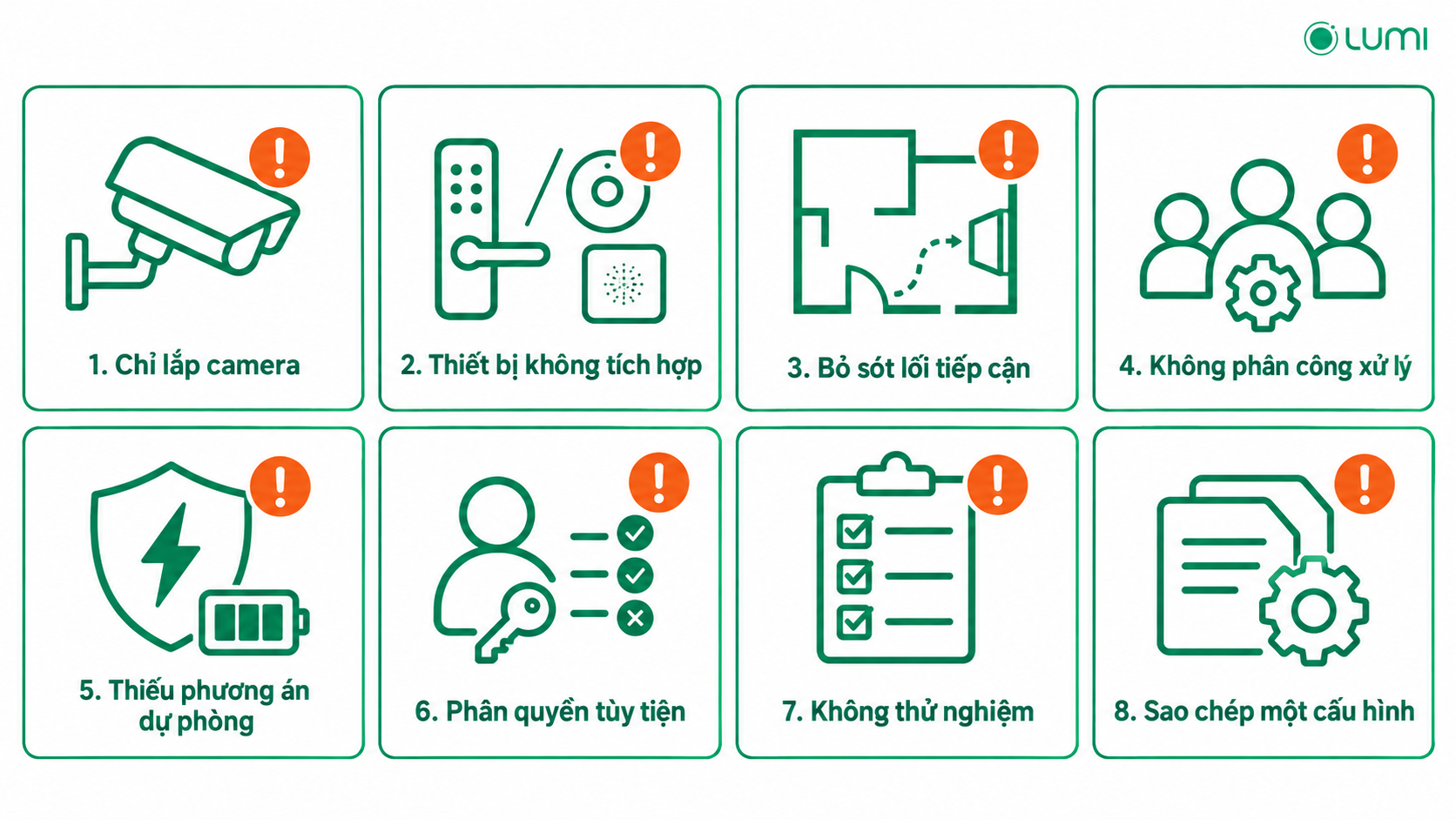 LUMI

1. Chỉ lắp camera

2. Thiết bị không tích hợp

3. Bỏ sót lối tiếp cận

4. Không phân công xử lý

5. Thiếu phương án dự phòng

6. Phân quyền tùy tiện

7. Không thử nghiệm

8. Sao chép một cấu hình